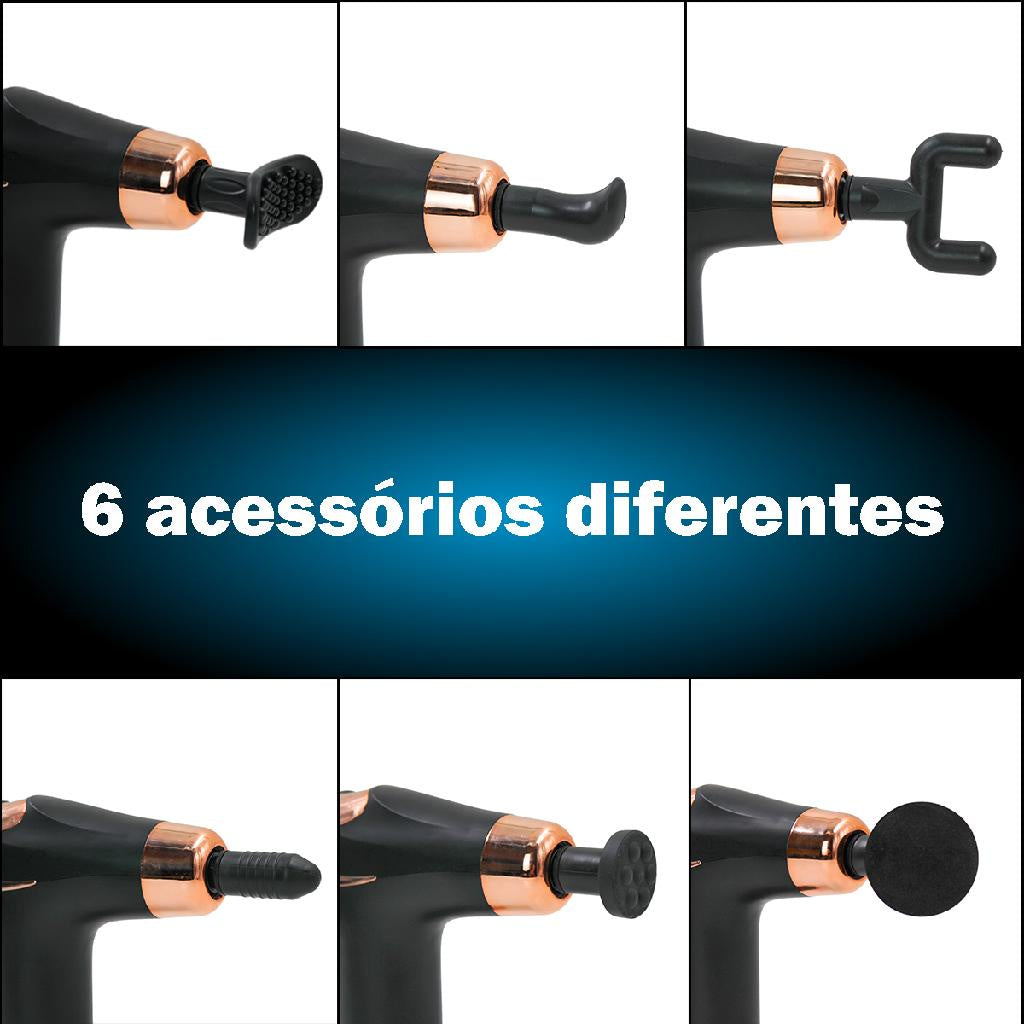 6 acessórios diferentes