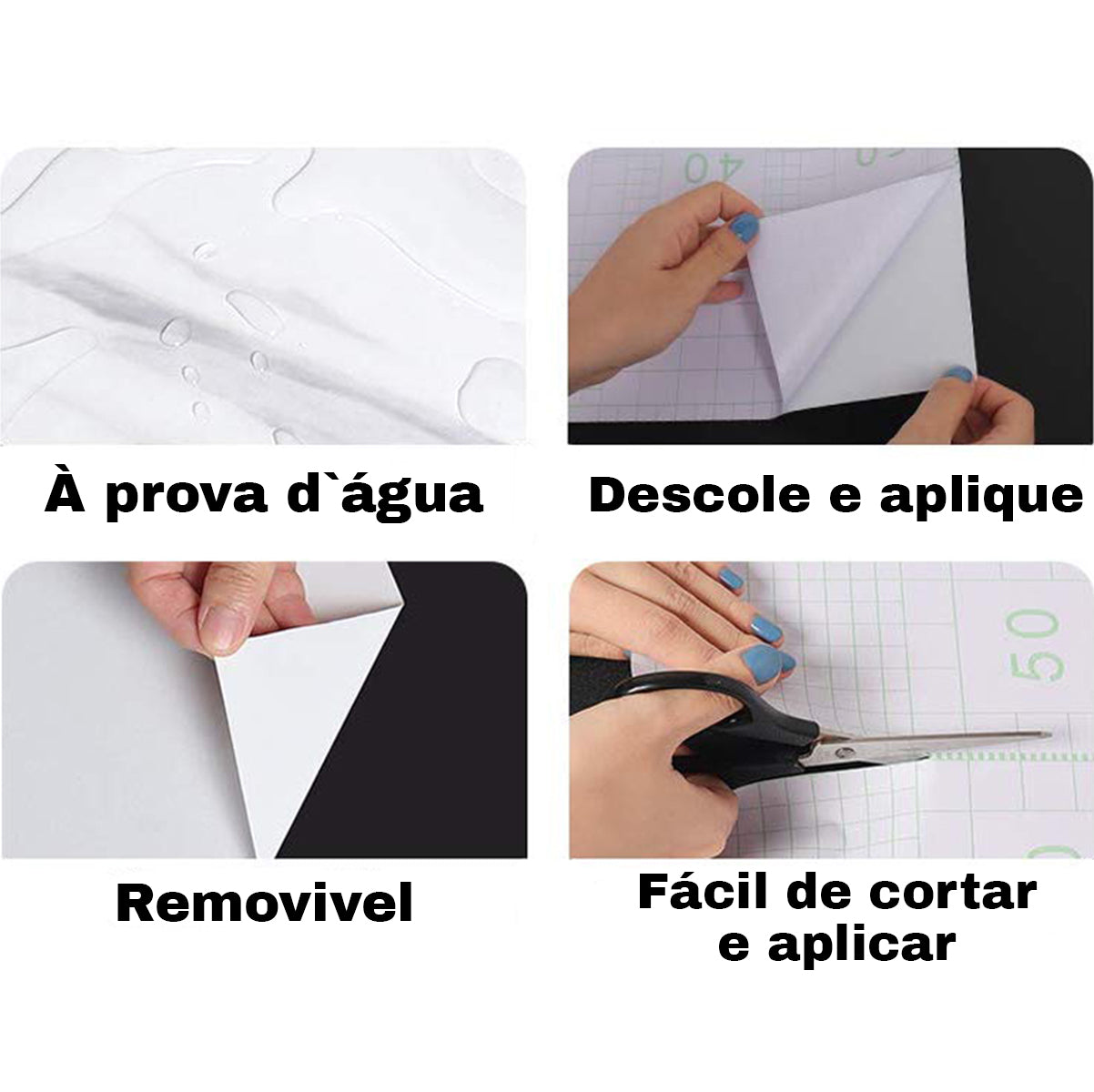 40

À prova d`água

Descole e aplique

50

Removivel

Fácil de cortar e aplicar