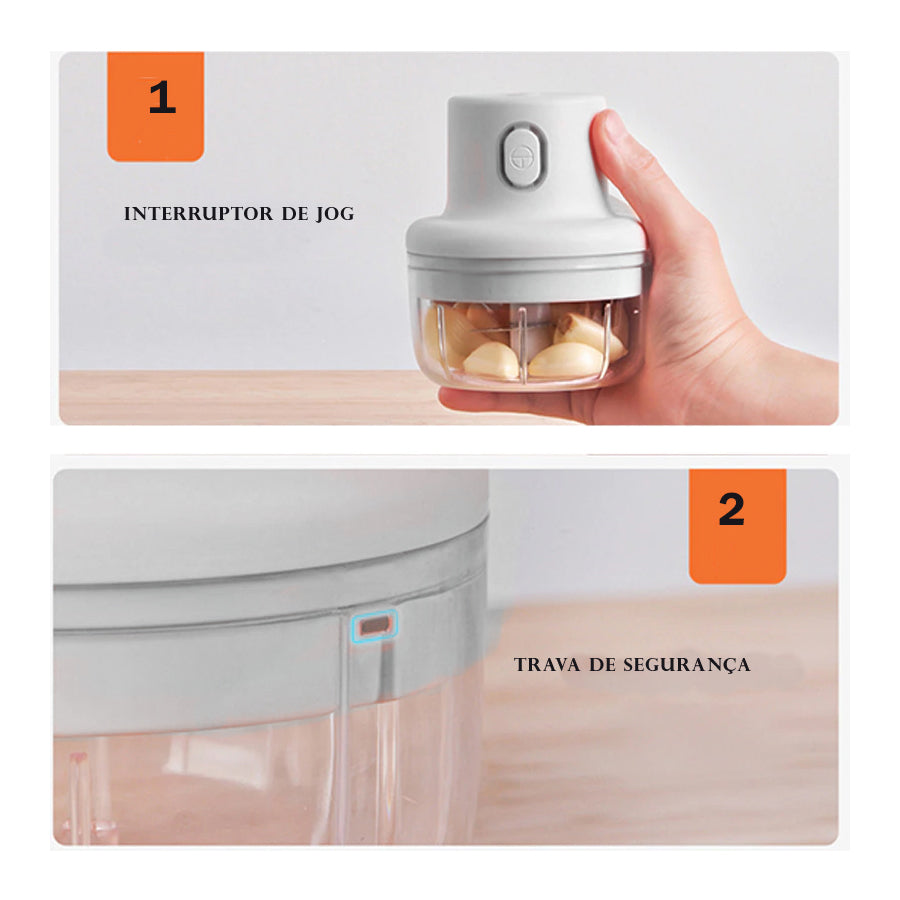 1

INTERRUPTOR DE JOG

2

TRAVA DE SEGURANÇA