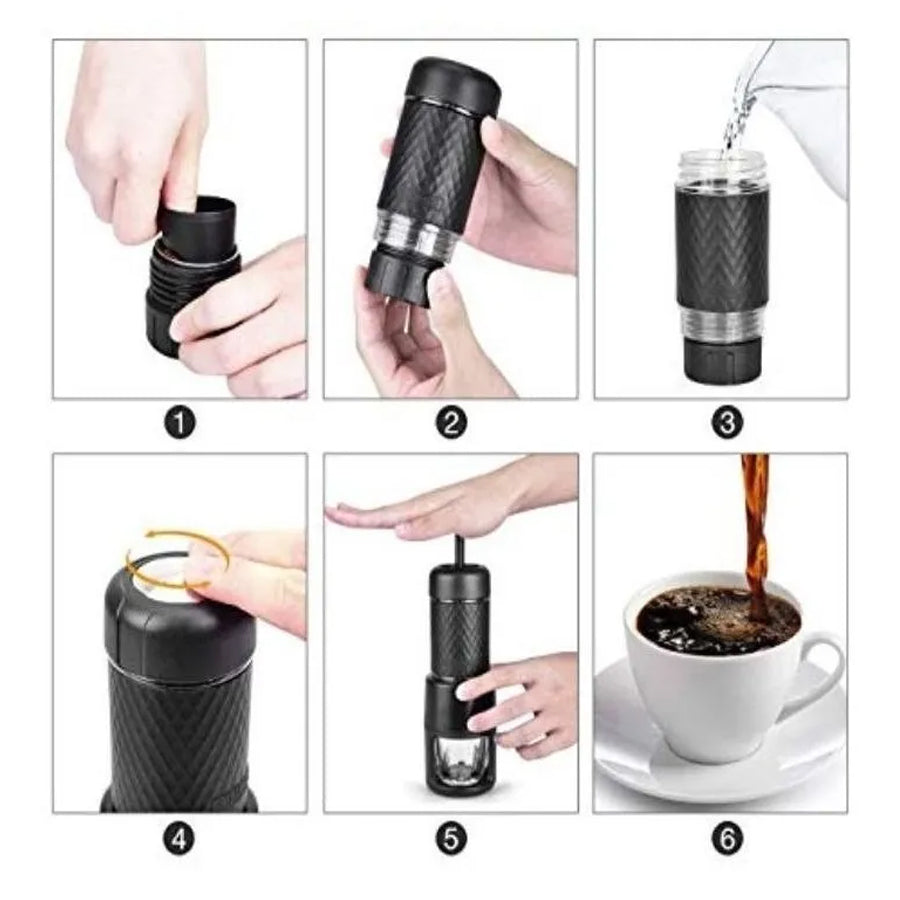 1
2
3
4
5
6