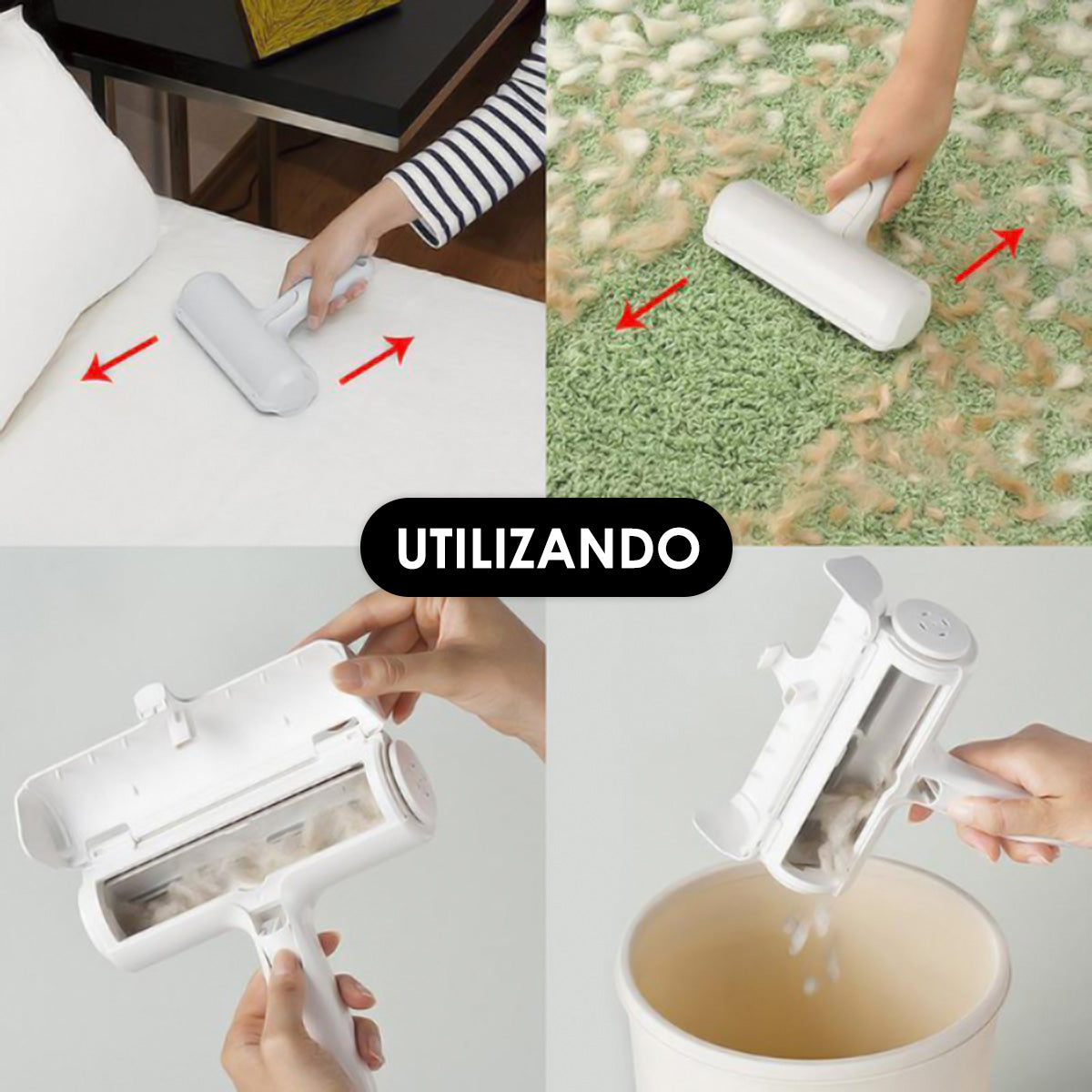 UTILIZANDO