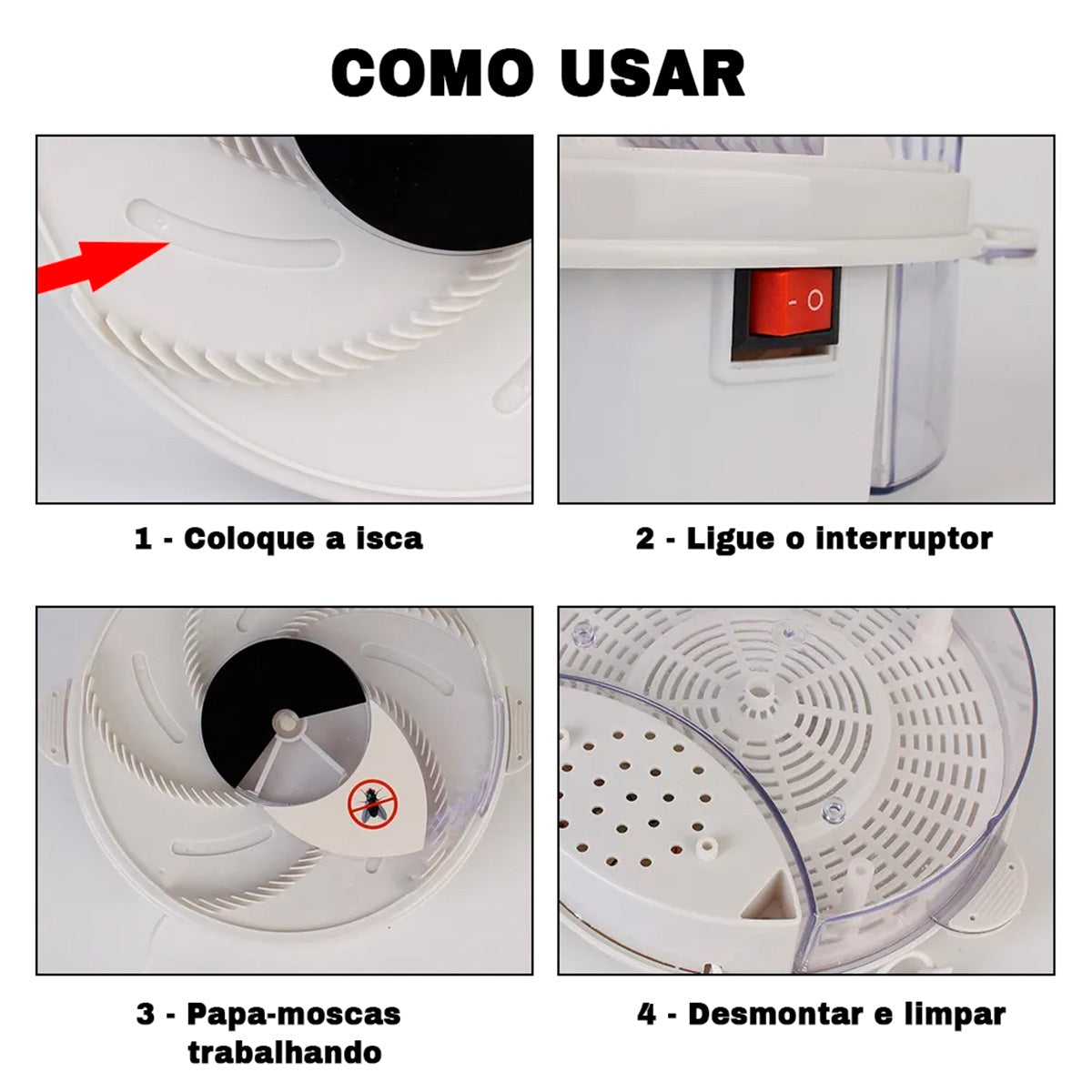 COMO USAR

- O

1 - Coloque a isca

2 - Ligue o interruptor

3 - Papa-moscas trabalhando

4 - Desmontar e limpar