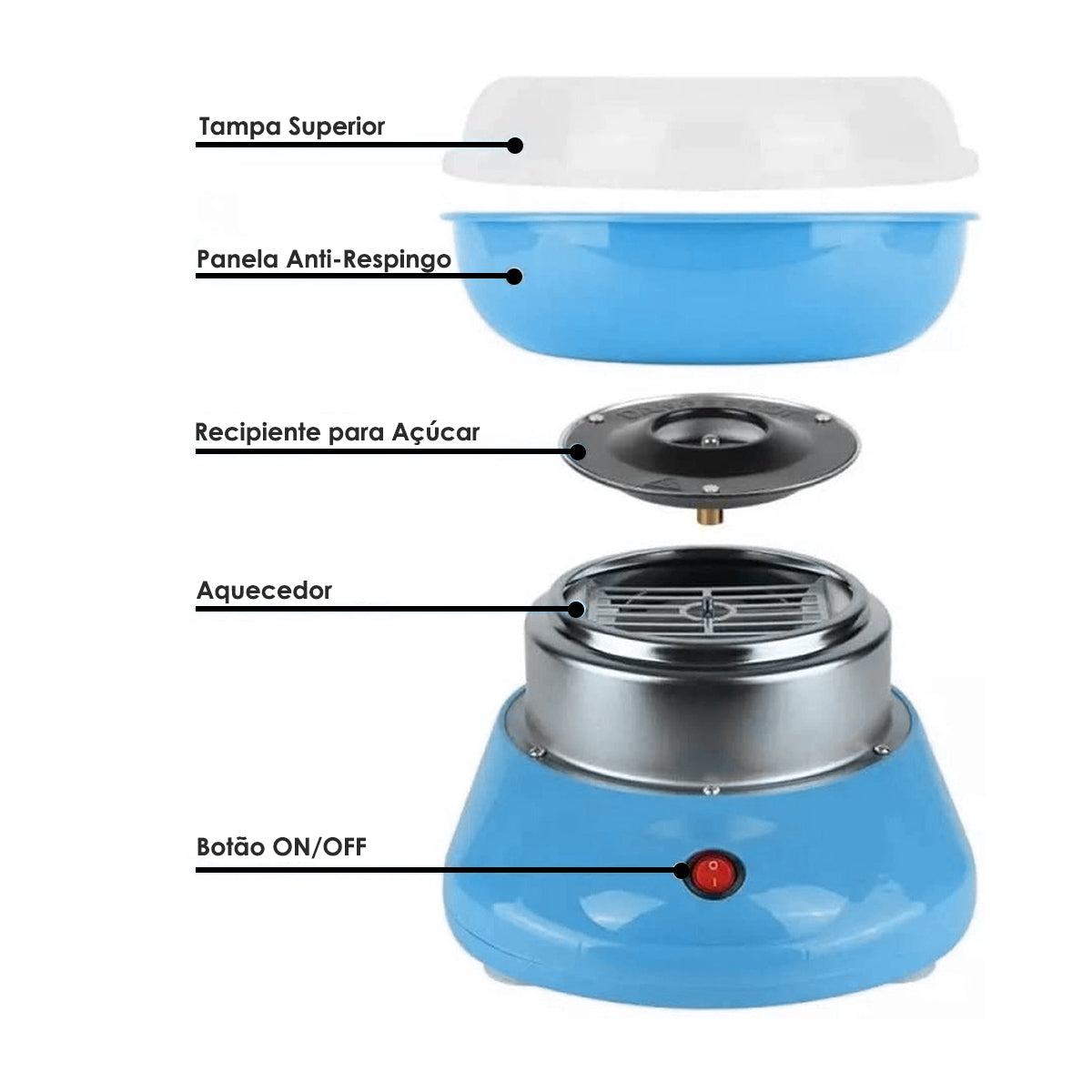 Tampa Superior

Panela Anti-Respingo

Recipiente para Açúcar

Aquecedor

Botão ON/OFF