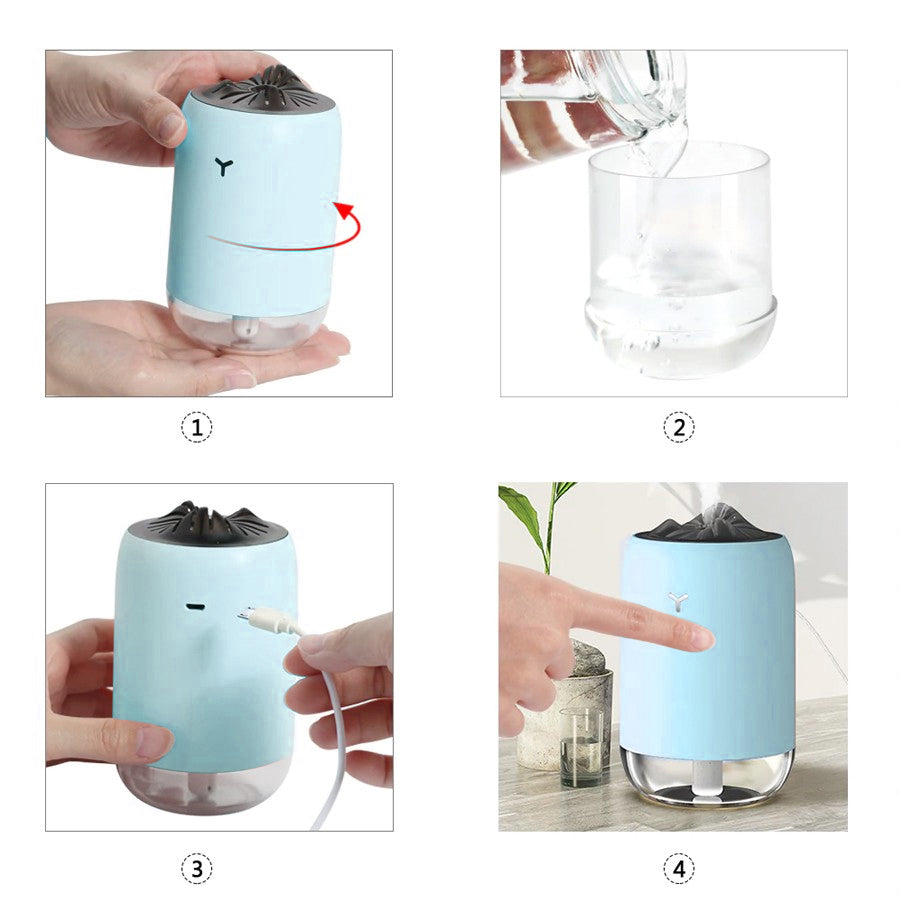 1

2

3

4