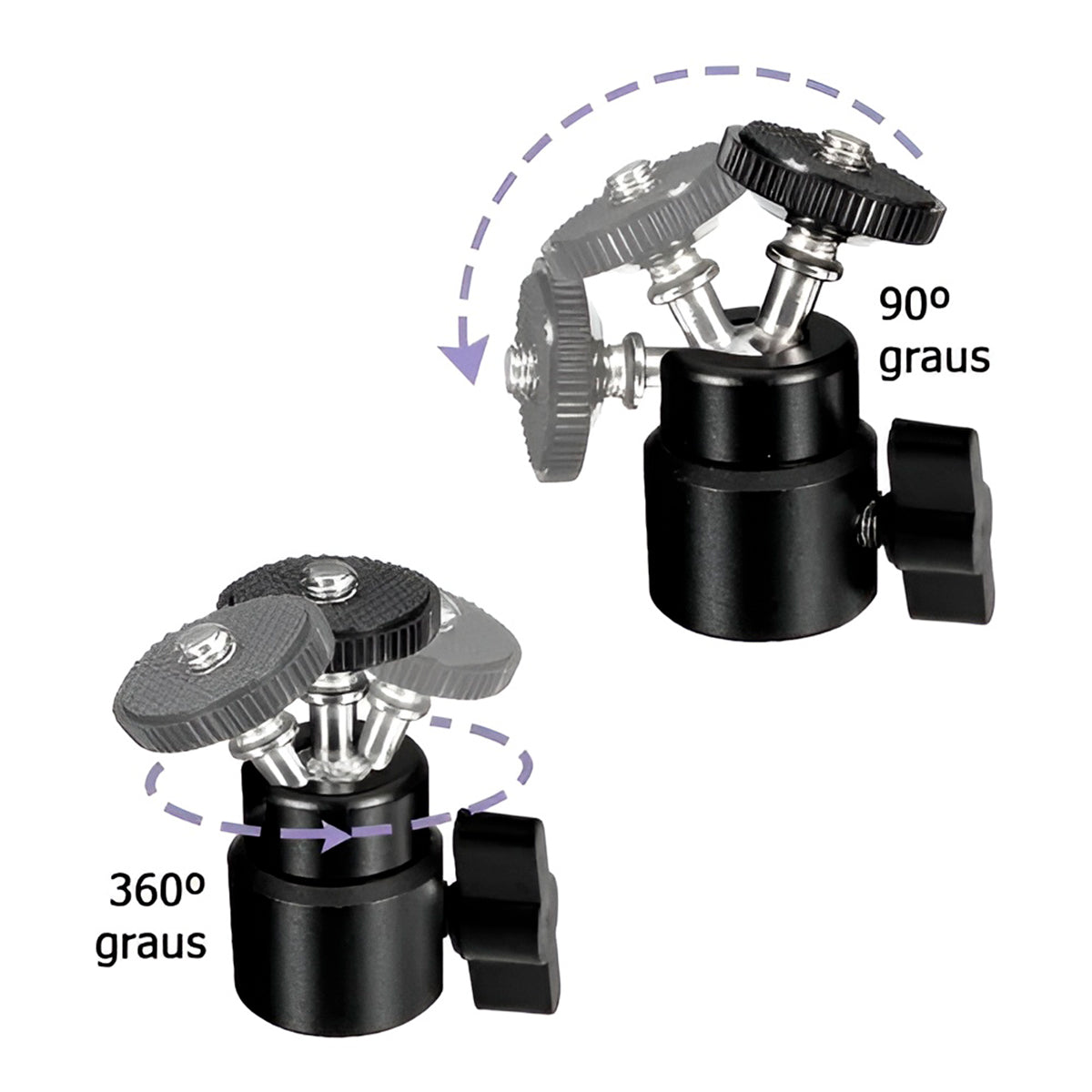 90º
graus

360º
graus