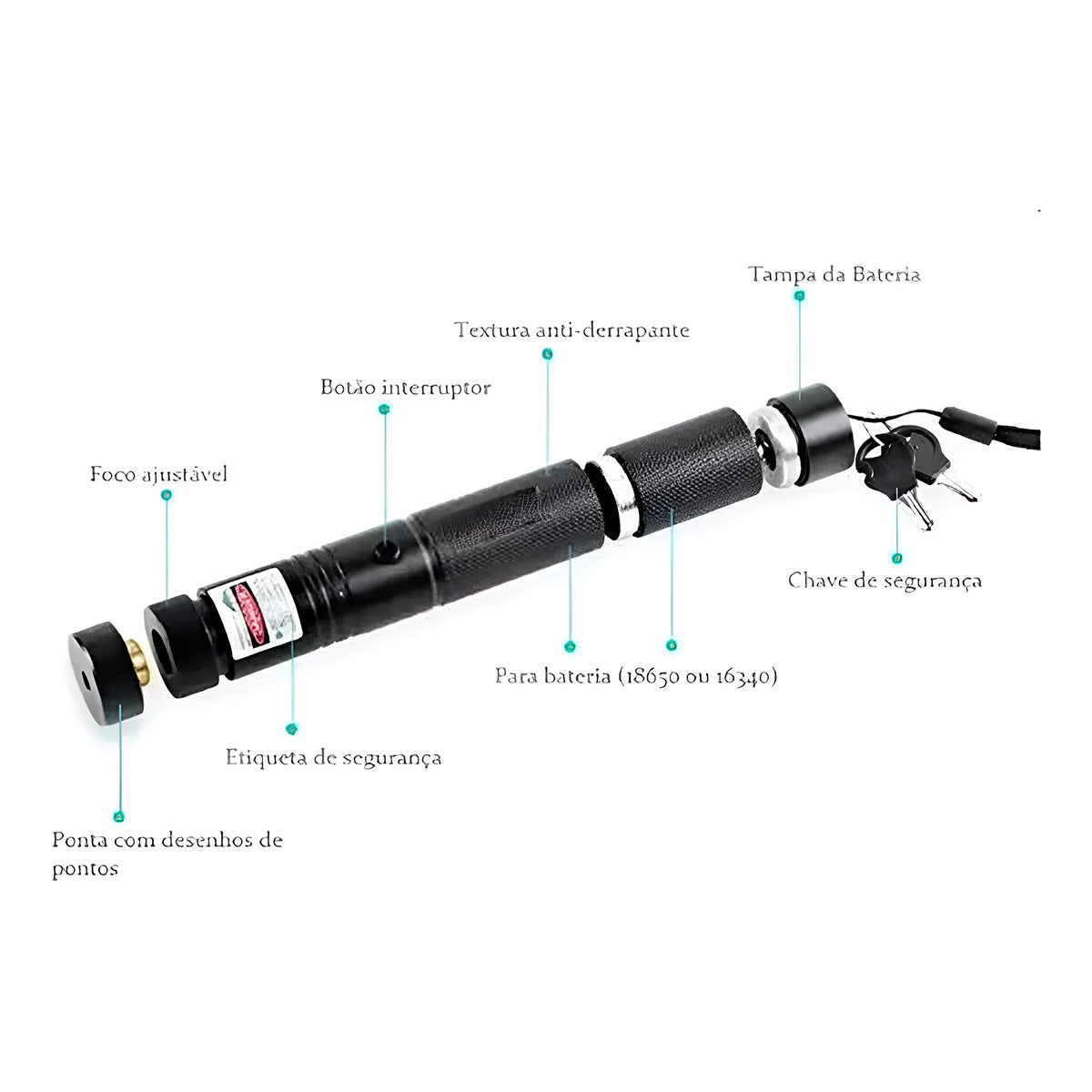 Tampa da Bateria

Textura anti-derrapante

Botão interruptor

Foco ajustável

Chave de segurança

Para bateria (18650 ou 16340)

Etiqueta de segurança

Ponta com desenhos de pontos