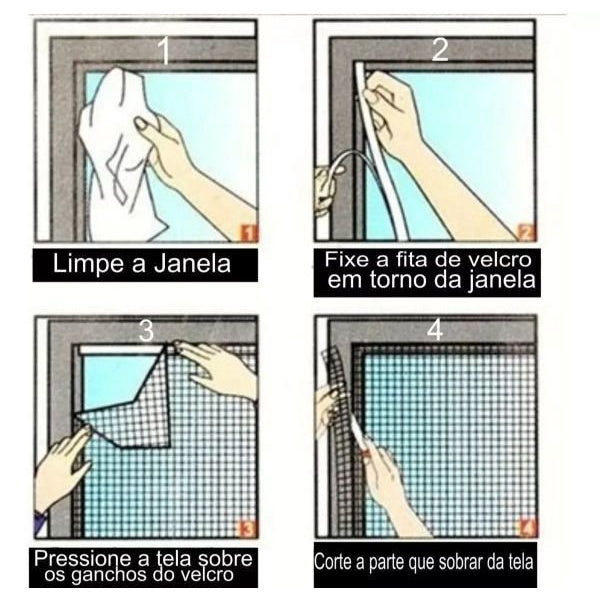 1

1

Limpe a Janela

2

2

Fixe a fita de velcro em torno da janela

3

3

Pressione a tela sobre os ganchos do velcro

4

4

Corte a parte que sobrar da tela