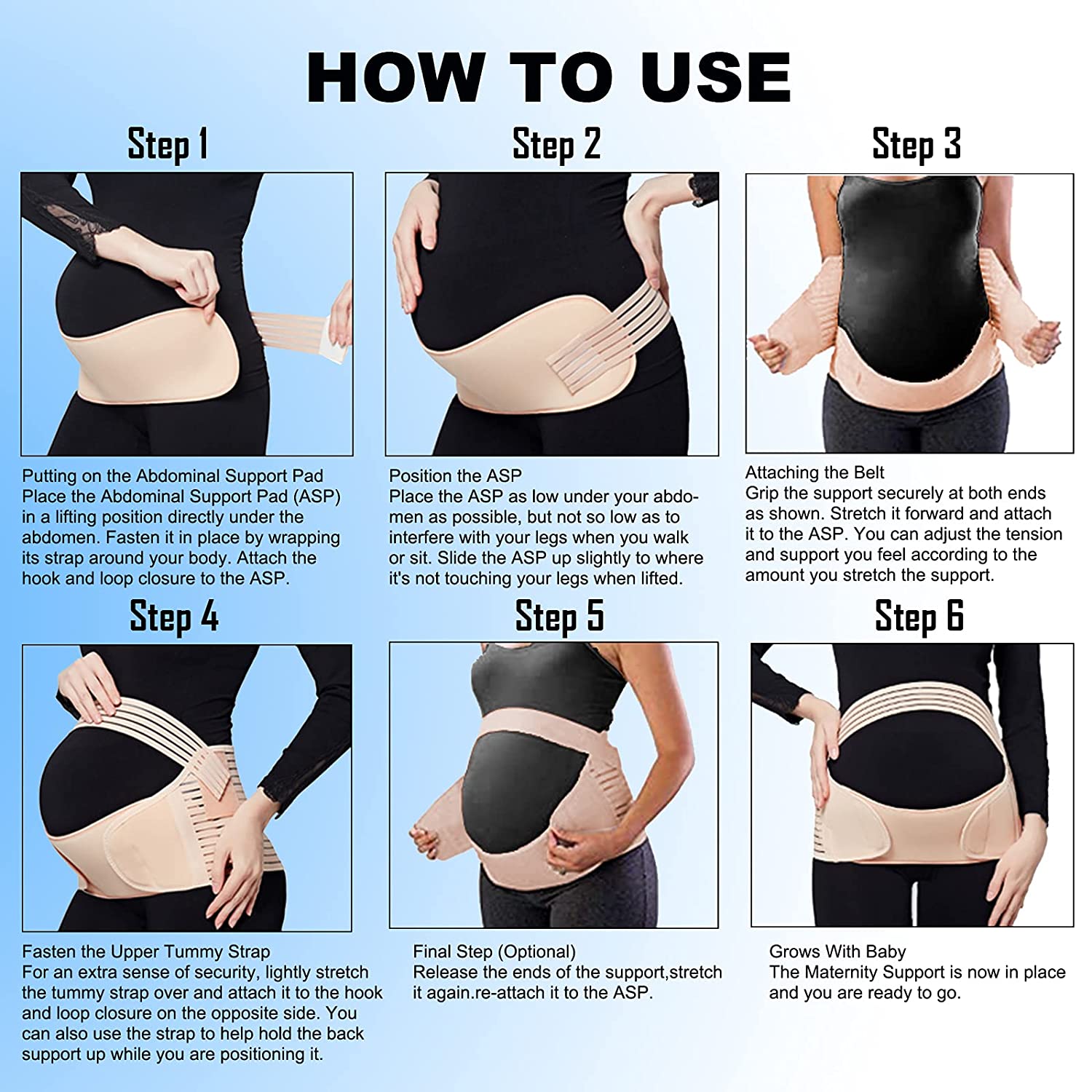 HOW TO USE

Step 1

Putting on the Abdominal Support Pad
Place the Abdominal Support Pad (ASP) in a lifting position directly under the abdomen. Fasten it in place by wrapping its strap around your body. Attach the hook and loop closure to the ASP.

Step 2

Position the ASP
Place the ASP as low under your abdomen as possible, but not so low as to interfere with your legs when you walk or sit. Slide the ASP up slightly to where it's not touching your legs when lifted.

Step 3

Attaching the Belt
Grip the support securely at both ends as shown. Stretch it forward and attach it to the ASP. You can adjust the tension and support you feel according to the amount you stretch the support.

Step 4

Fasten the Upper Tummy Strap
For an extra sense of security, lightly stretch the tummy strap over and attach it to the hook and loop closure on the opposite side. You can also use the strap to help hold the back support up while you are positioning it.

Step 5

Final Step (Optional)
Release the ends of the support,stretch it again.re-attach it to the ASP.

Step 6

Grows With Baby
The Maternity Support is now in place and you are ready to go.