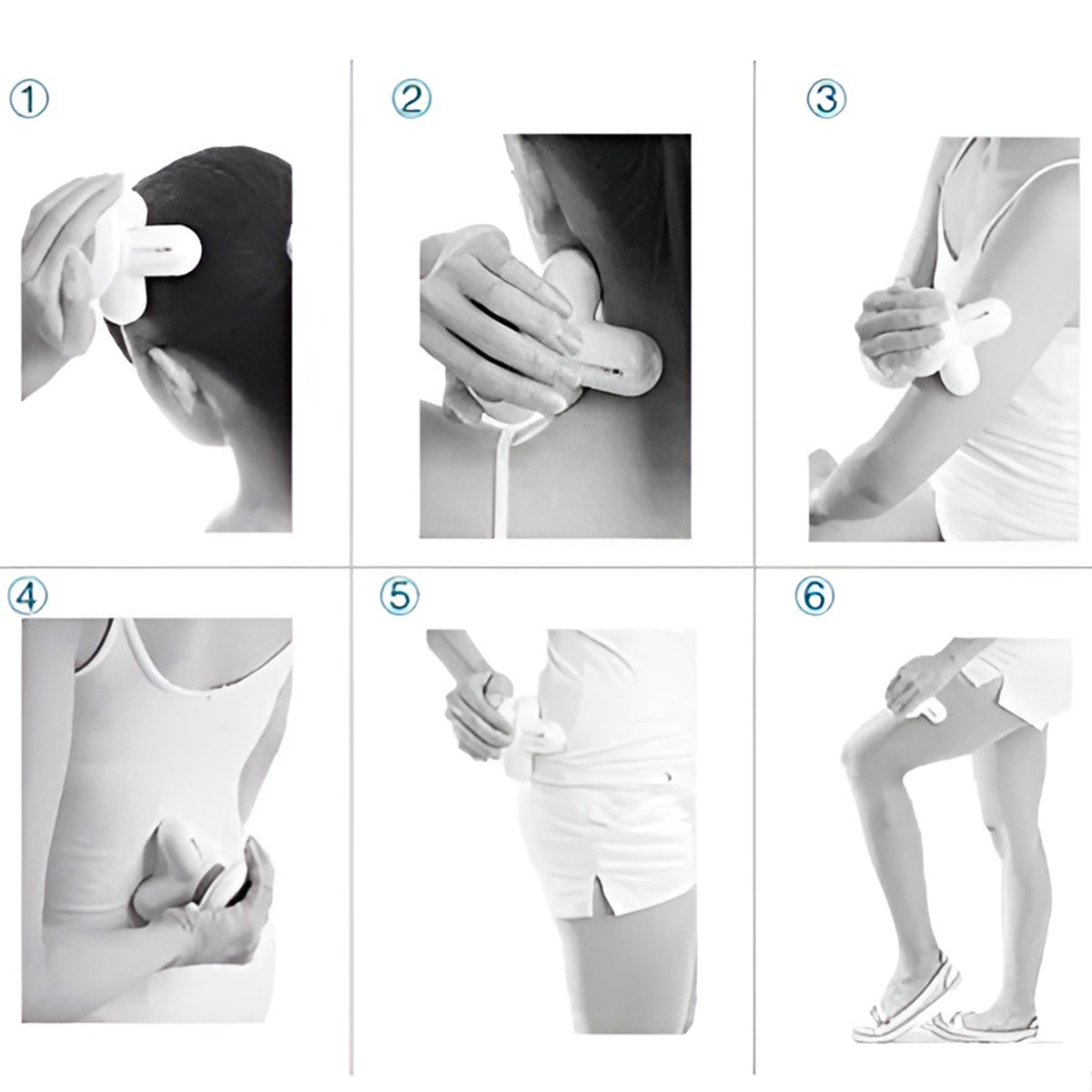 ①

②

③

④

⑤

⑥