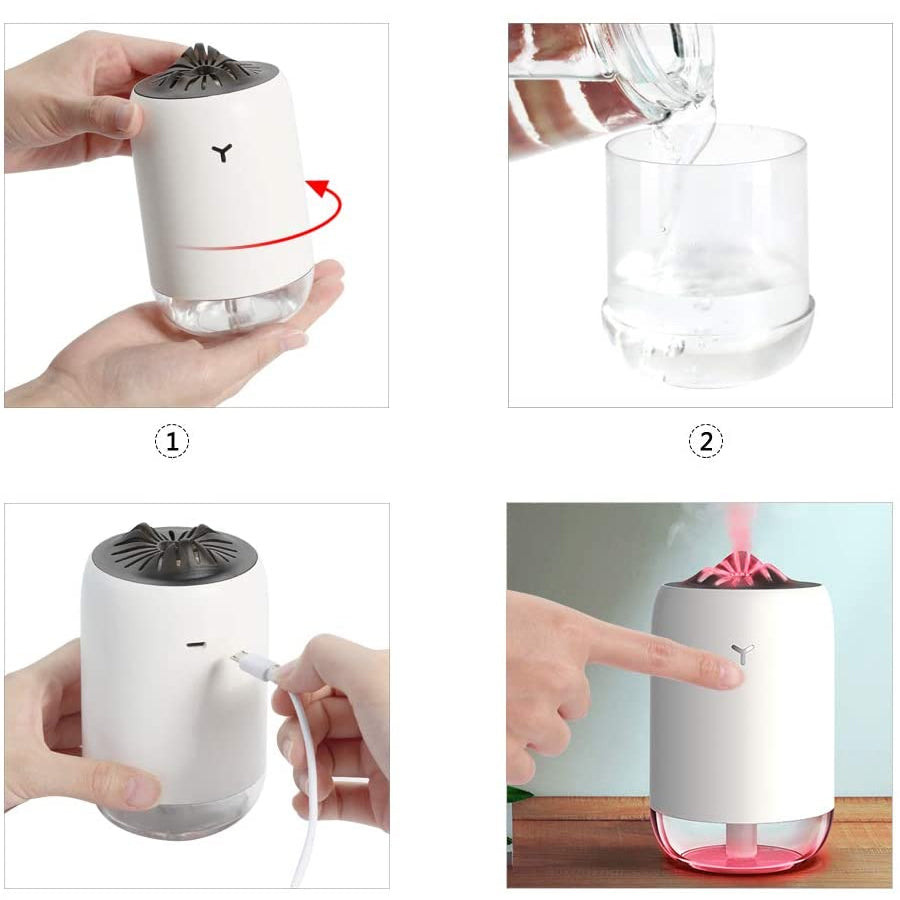 1

2