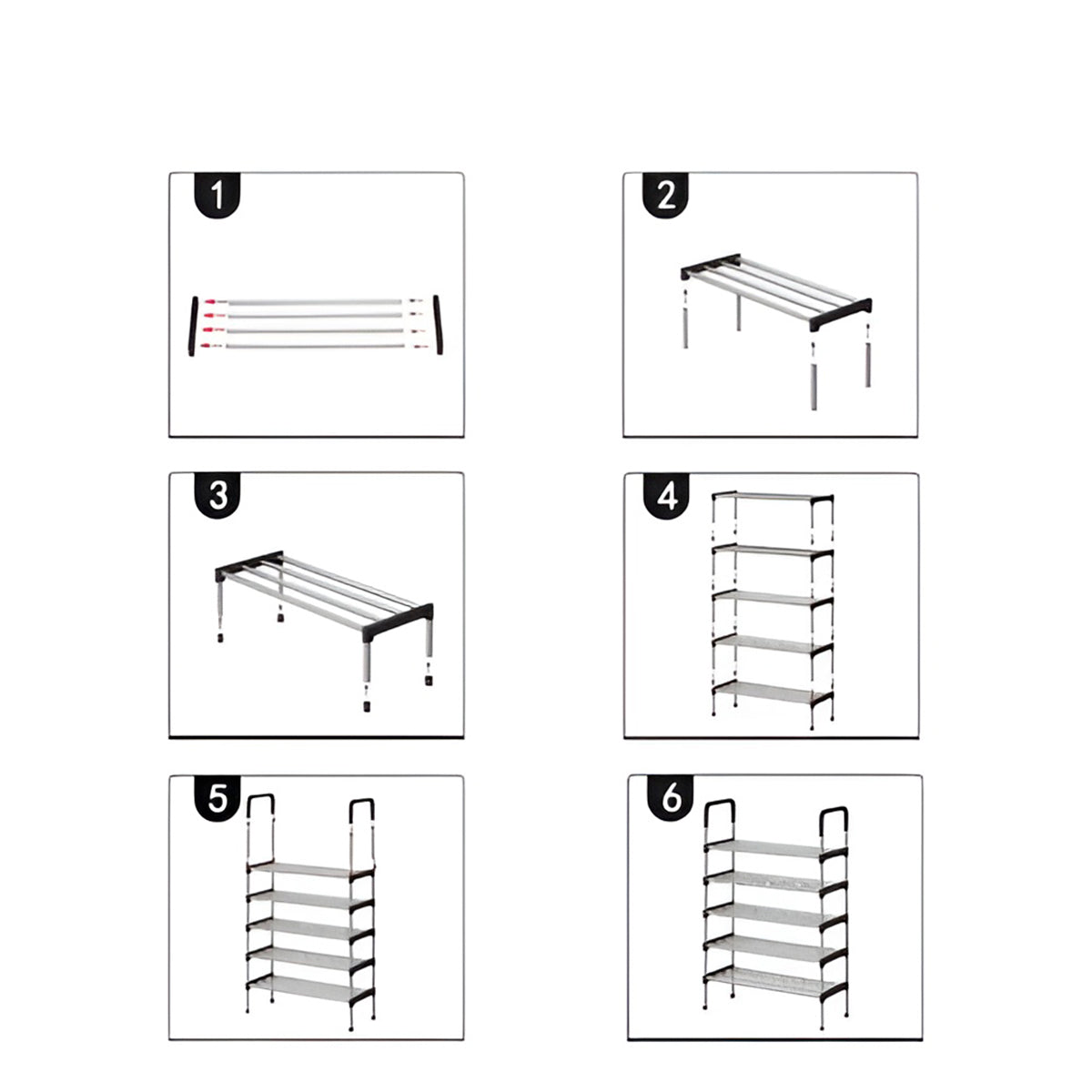 1

2

3

4

5

6