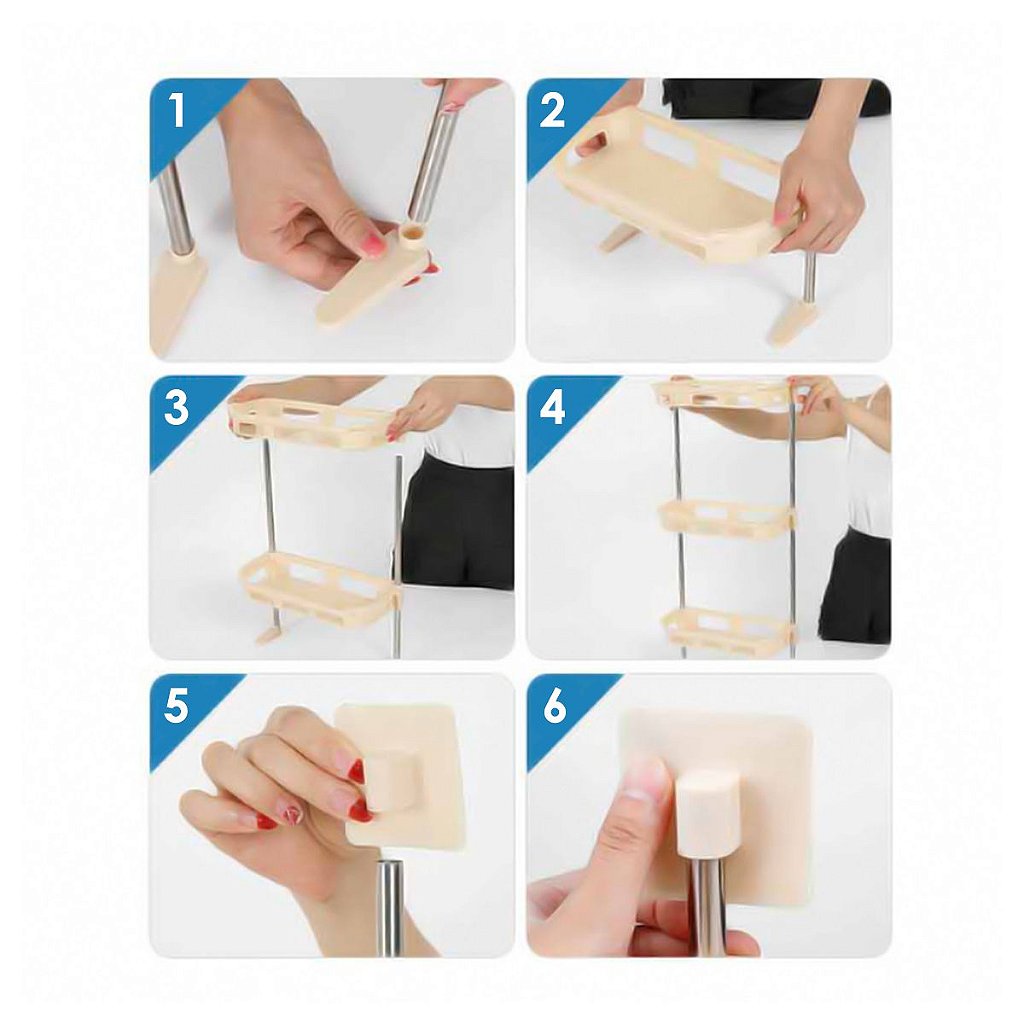 1

2

3

4

5

6