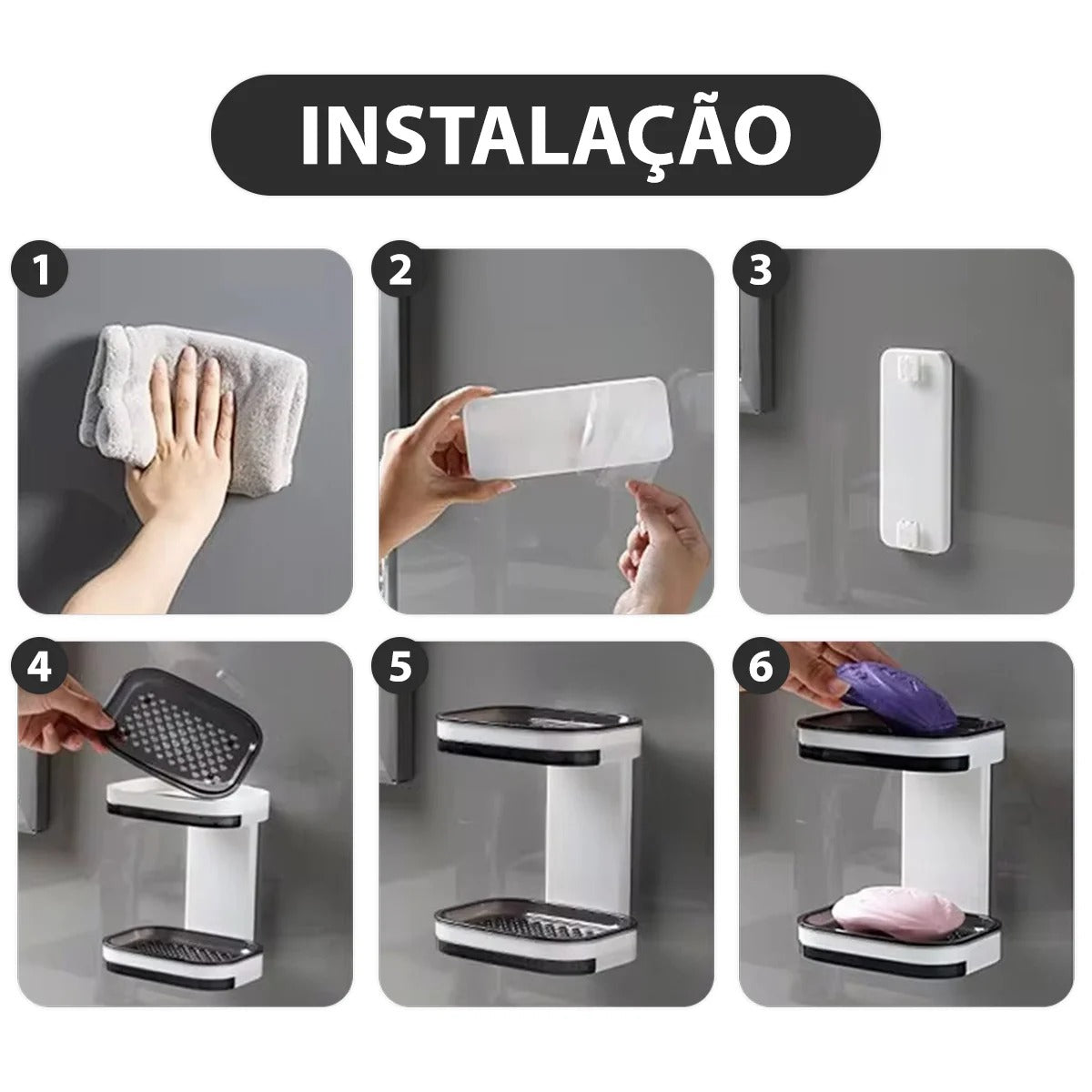 INSTALAÇÃO

1

2

3

4

5

6